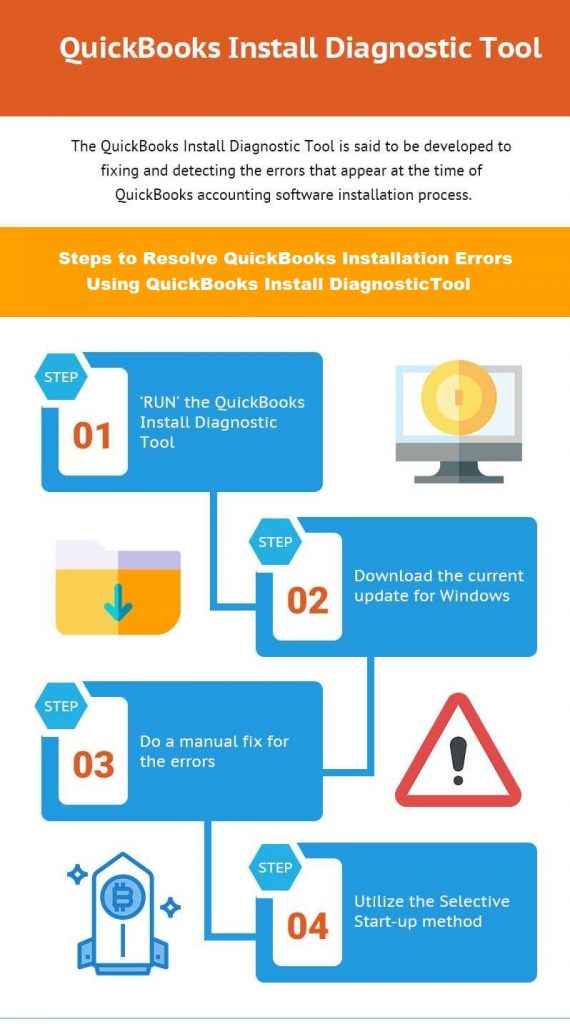 QuickBooks Install Diagnostic Tool

The QuickBooks Install Diagnostic Tool is said to be developed to fixing and detecting the errors that appear at the time of QuickBooks accounting software installation process.

Steps to Resolve QuickBooks Installation Errors Using QuickBooks Install DiagnosticTool

STEP 01 'RUN' the QuickBooks Install Diagnostic Tool

STEP 02 Download the current update for Windows

STEP 03 Do a manual fix for the errors

STEP 04 Utilize the Selective Start-up method